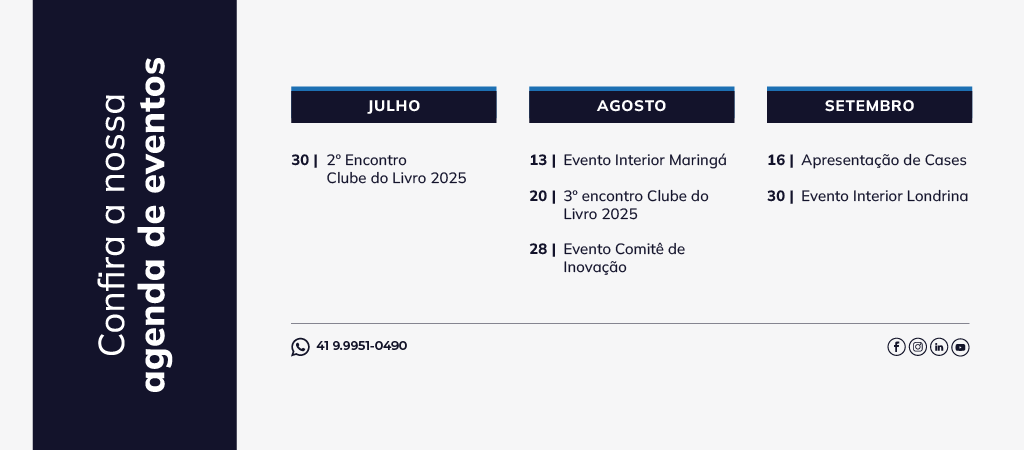 Confira a nossa
agenda de eventos

JULHO

30 | 2º Encontro Clube do Livro 2025

AGOSTO

13 | Evento Interior Maringá

20 | 3º encontro Clube do Livro 2025

28 | Evento Comitê de Inovação

SETEMBRO

16 | Apresentação de Cases

30 | Evento Interior Londrina

41 9.9951-0490